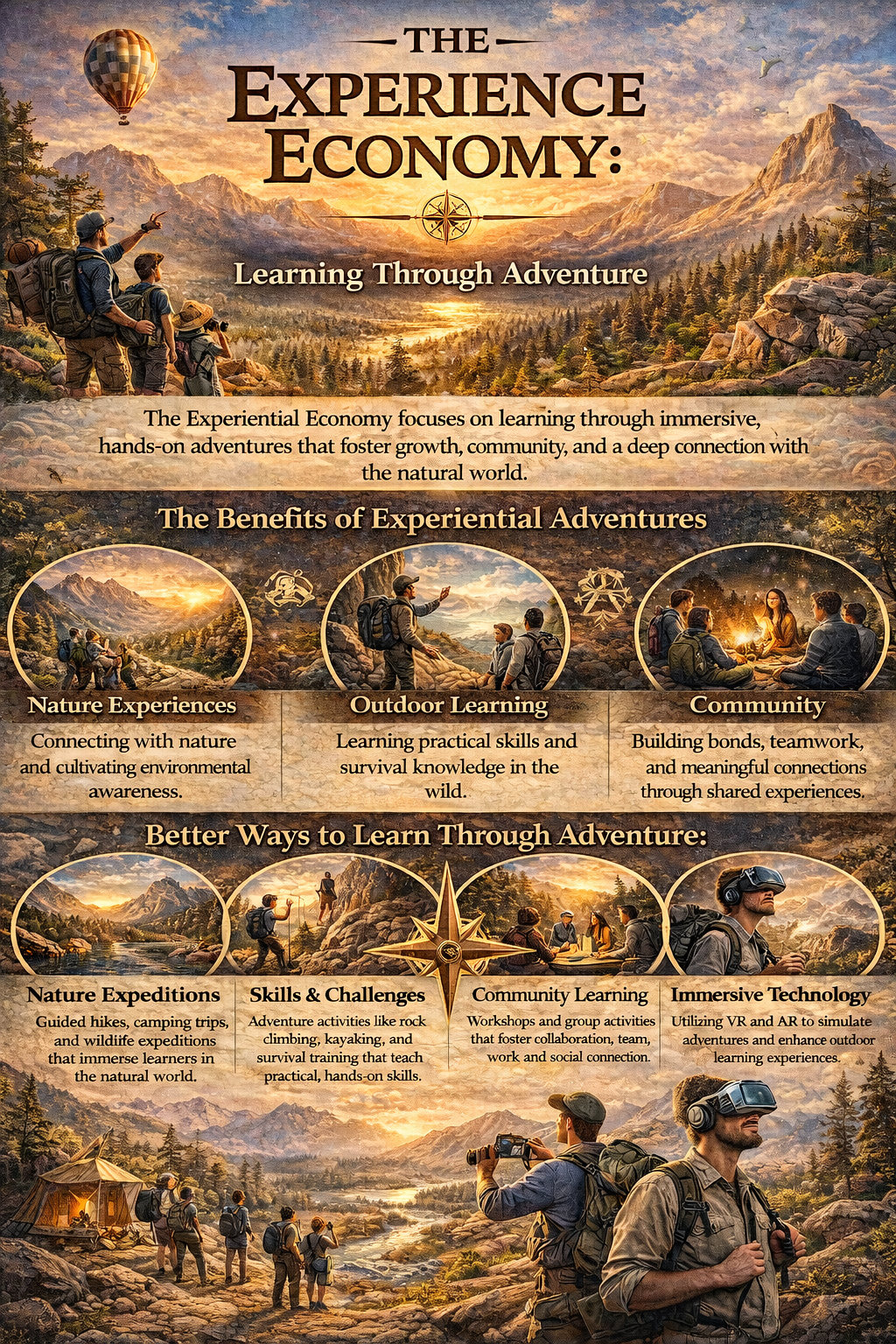 THE
EXPERIENCE
ECONOMY:

Learning Through Adventure

The Experiential Economy focuses on learning through immersive, hands-on adventures that foster growth, community, and a deep connection with the natural world.

The Benefits of Experiential Adventures

Nature Experiences
Connecting with nature and cultivating environmental awareness.

Outdoor Learning
Learning practical skills and survival knowledge in the wild.

Community
Building bonds, teamwork, and meaningful connections through shared experiences.

Better Ways to Learn Through Adventure:

Nature Expeditions
Guided hikes, camping trips, and wildlife expeditions that immerse learners in the natural world.

Skills & Challenges
Adventure activities like rock climbing, kayaking, and survival training that teach practical, hands-on skills.

Community Learning
Workshops and group activities that foster collaboration, team, work and social connection.

Immersive Technology
Utilizing VR and AR to simulate adventures and enhance outdoor learning experiences.